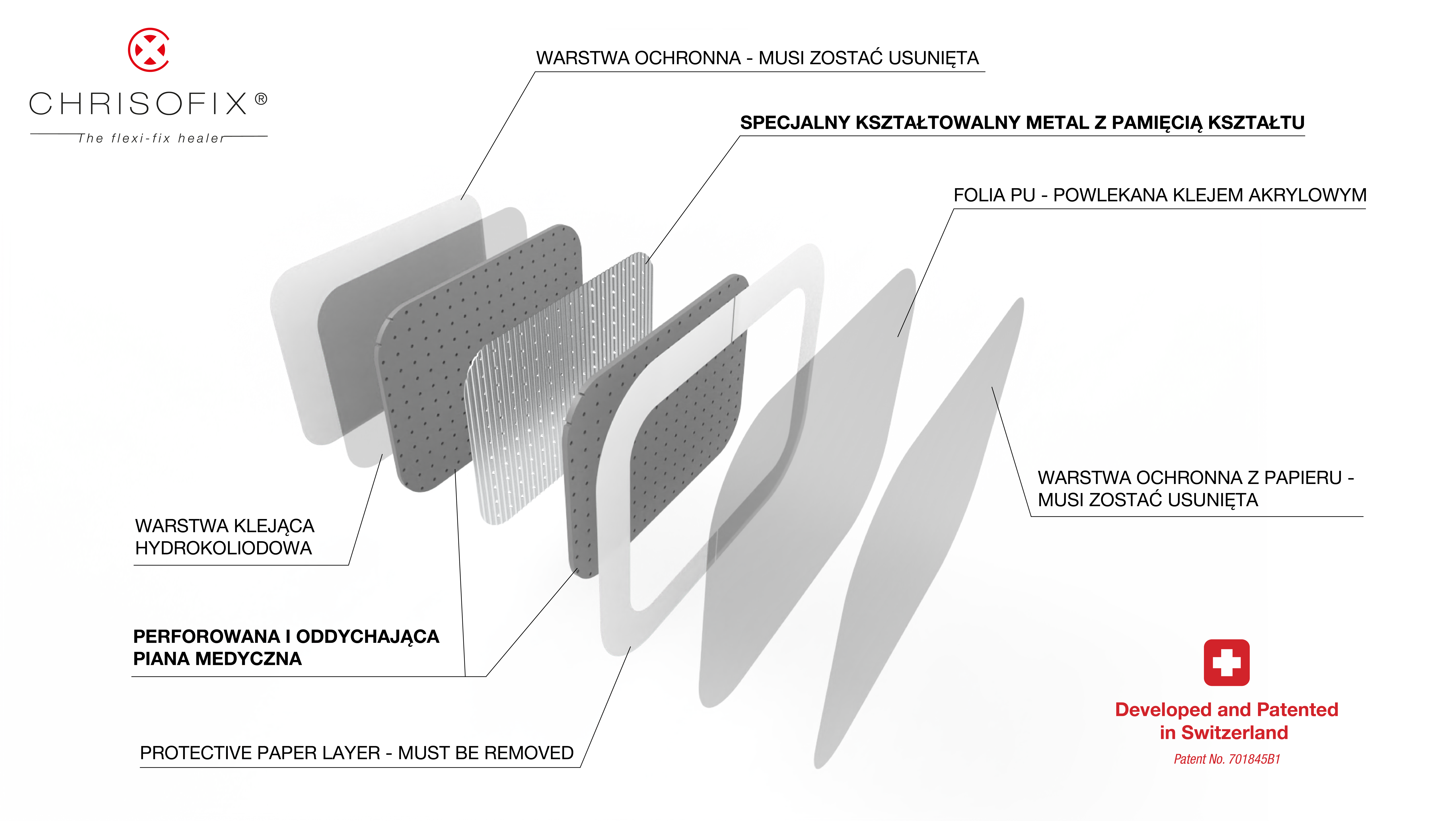 CHRISOFIX®
The flexi-fix healer

WARSTWA OCHRONNA - MUSI ZOSTAĆ USUNIĘTA

SPECJALNY KSZTAŁTOWALNY METAL Z PAMIĘCIĄ KSZTAŁTU

FOLIA PU - POWLEKANA KLEJEM AKRYLOWYM

WARSTWA OCHRONNA Z PAPIERU - MUSI ZOSTAĆ USUNIĘTA

WARSTWA KLEJĄCA HYDROKOLIODOWA

PERFOROWANA I ODDYCHAJĄCA PIANA MEDYCZNA

PROTECTIVE PAPER LAYER - MUST BE REMOVED

Developed and Patented in Switzerland
Patent No. 701845B1